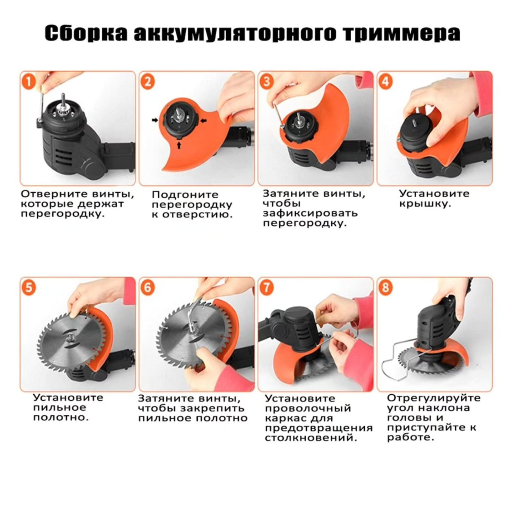 Сборка аккумуляторного триммера

1
Отверните винты, которые держат перегородку.

2
Подгоните перегородку к отверстию.

3
Затяните винты, чтобы зафиксировать перегородку.

4
Установите крышку.

5
Установите пильное полотно.

6
Затяните винты, чтобы закрепить пильное полотно

7
Установите проволочный каркас для предотвращения столкновений.

8
Отрегулируйте угол наклона головы и приступайте к работе.