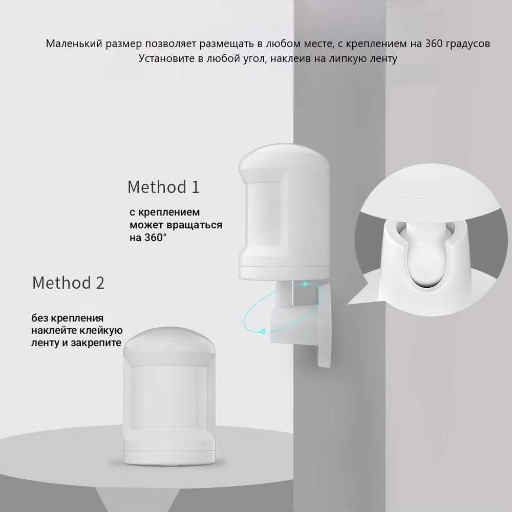 Маленький размер позволяет размещать в любом месте, с креплением на 360 градусов
Установите в любой угол, наклеив на липкую ленту

Method 1

с креплением может вращаться на 360°

Method 2

без крепления наклейте клейкую ленту и закрепите