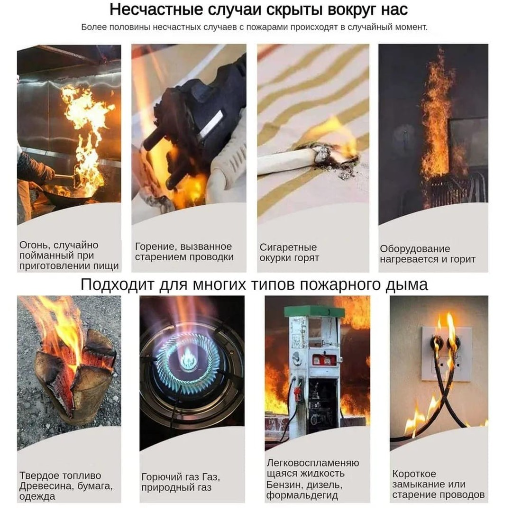 Несчастные случаи скрыты вокруг нас

Более половины несчастных случаев с пожарами происходят в случайный момент.

Огонь, случайно пойманный при приготовлении пищи

Горение, вызванное старением проводки

Сигаретные окурки горят

Оборудование нагревается и горит

Подходит для многих типов пожарного дыма

Твердое топливо Древесина, бумага, одежда

Горючий газ Газ, природный газ

Легковоспламеняющаяся жидкость Бензин, дизель, формальдегид

Короткое замыкание или старение проводов