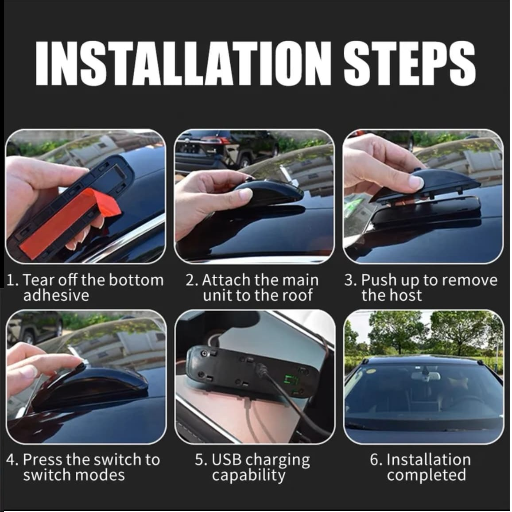 INSTALLATION STEPS

1. Tear off the bottom adhesive

2. Attach the main unit to the roof

3. Push up to remove the host

4. Press the switch to switch modes

5. USB charging capability

6. Installation completed