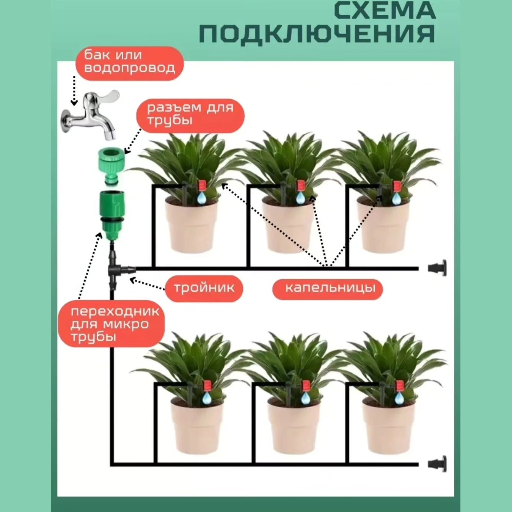 СХЕМА ПОДКЛЮЧЕНИЯ

бак или водопровод

разъем для трубы

тройник

капельницы

переходник для микро трубы